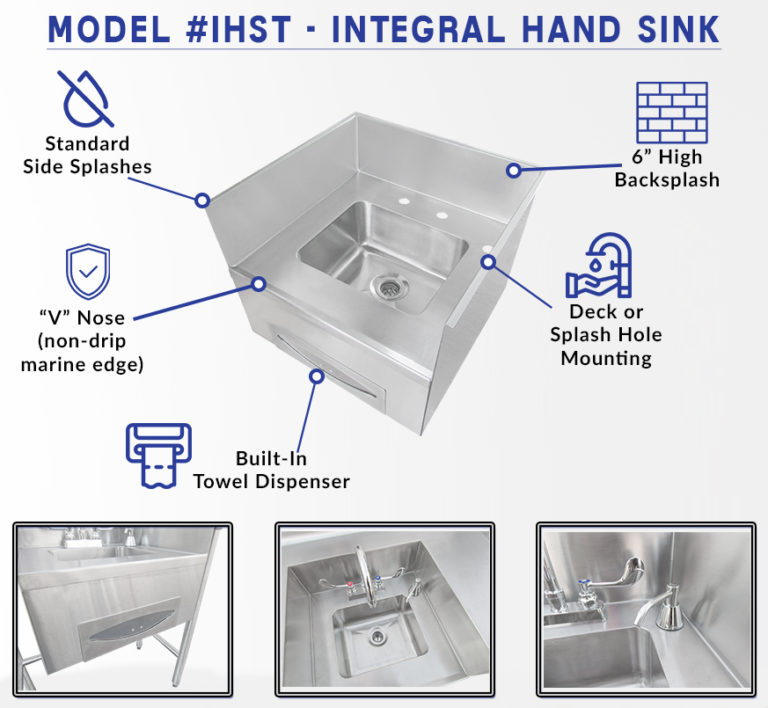 MODEL #IHST - INTEGRAL HAND SINK

Standard Side Splashes

6” High Backsplash

“V” Nose (non-drip marine edge)

Deck or Splash Hole Mounting

Built-In Towel Dispenser