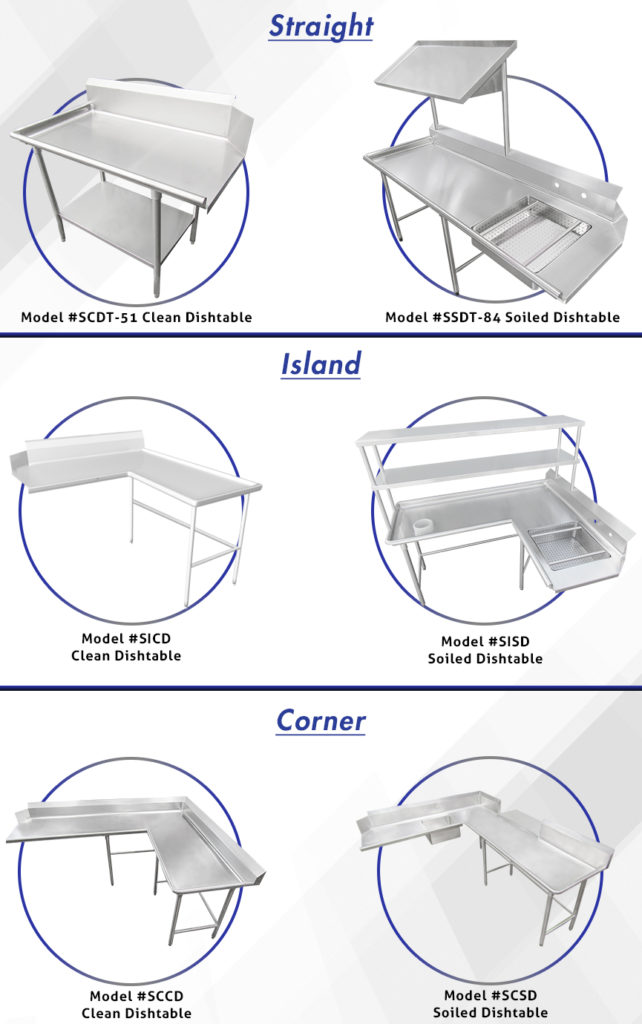 Straight

Model #SCDT-51 Clean Dishtable

Model #SSDT-84 Soiled Dishtable

Island

Model #SICD
Clean Dishtable

Model #SISD
Soiled Dishtable

Corner

Model #SCCD
Clean Dishtable

Model #SCSD
Soiled Dishtable