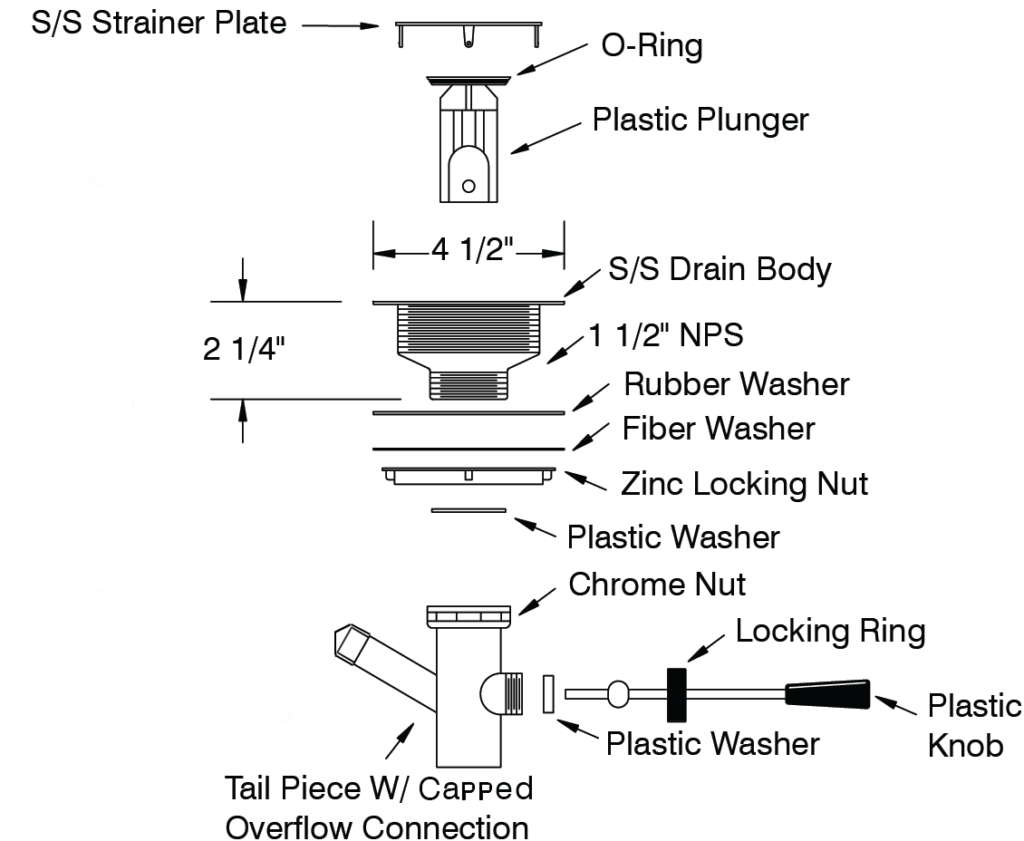 S/S Strainer Plate
O-Ring
Plastic Plunger
4 1/2"
S/S Drain Body
2 1/4"
1 1/2" NPS
Rubber Washer
Fiber Washer
Zinc Locking Nut
Plastic Washer
Chrome Nut
Locking Ring
Plastic Knob
Plastic Washer
Tail Piece W/ Capped Overflow Connection